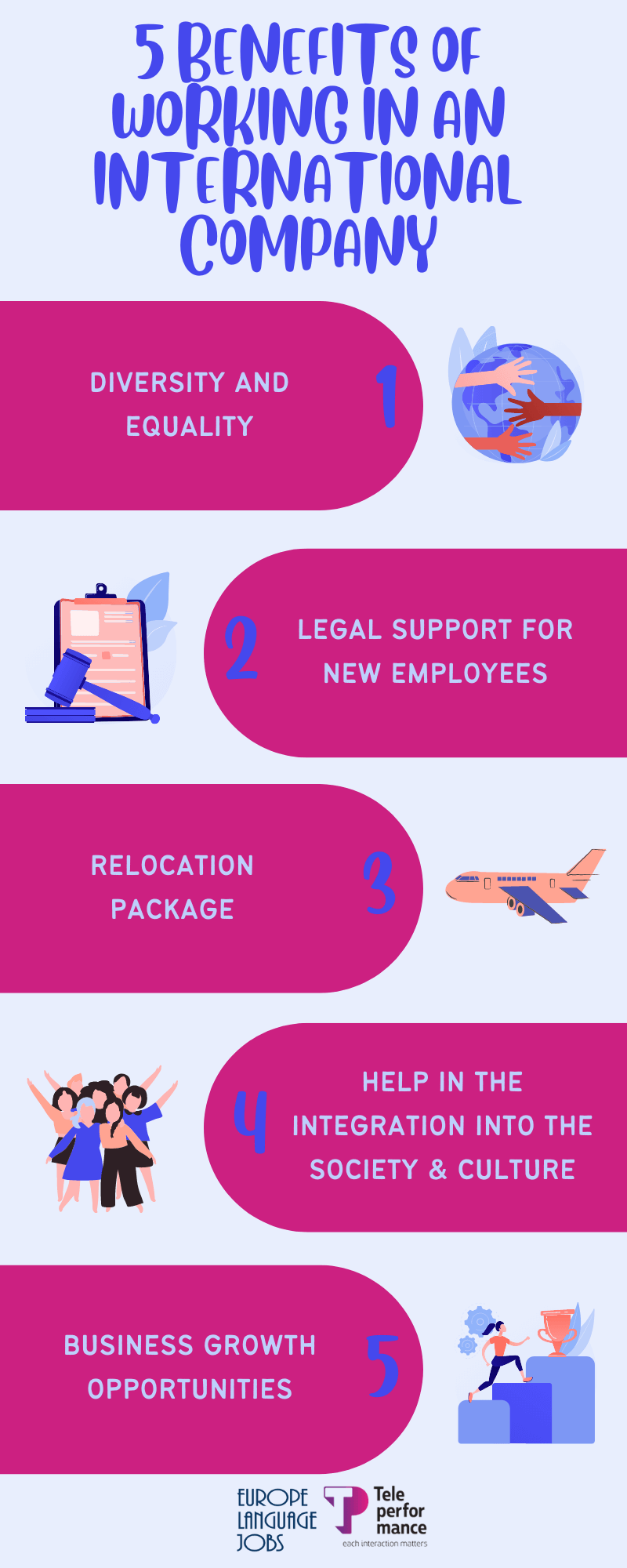 5 BENEFITS OF WORKING IN AN INTERNATIONAL COMPANY

DIVERSITY AND EQUALITY

1

2

LEGAL SUPPORT FOR NEW EMPLOYEES

RELOCATION PACKAGE

3

4

HELP IN THE INTEGRATION INTO THE SOCIETY & CULTURE

BUSINESS GROWTH OPPORTUNITIES

5

EUROPE LANGUAGE JOBS

Tele perfor mance
each interaction matters