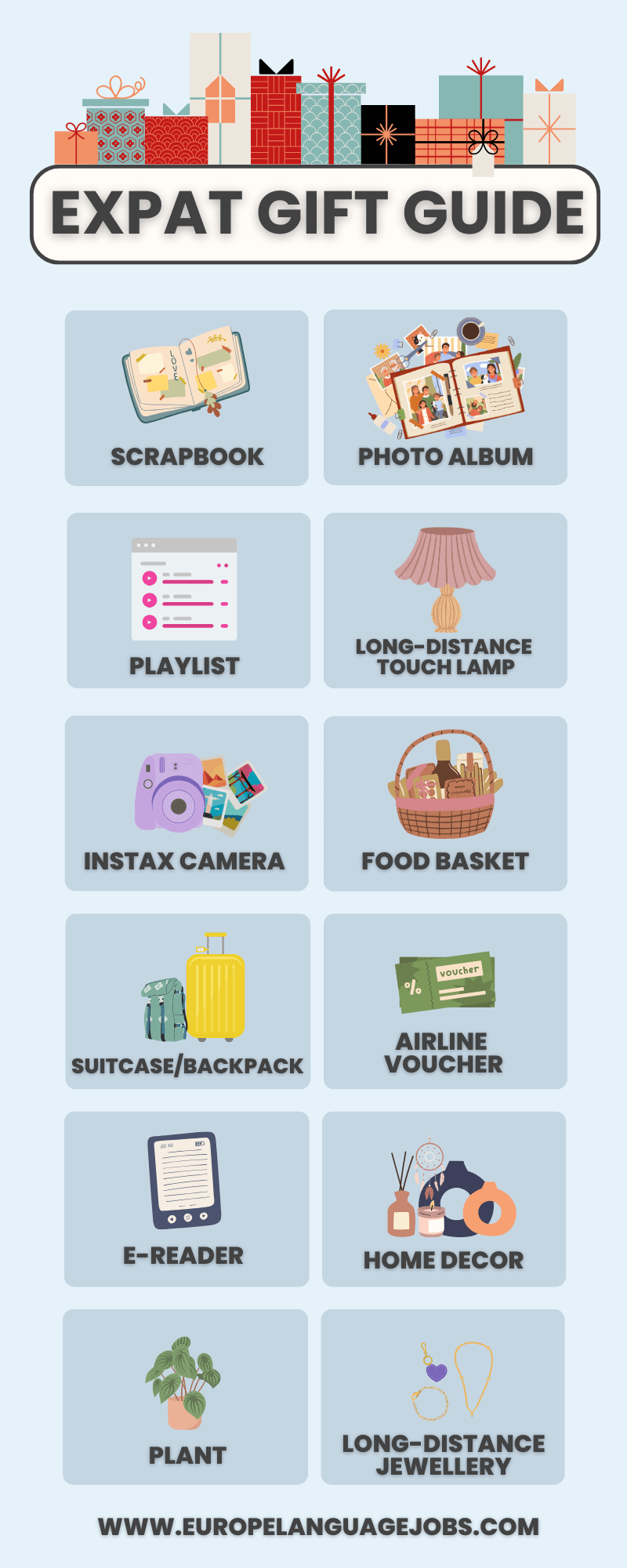 EXPAT GIFT GUIDE

LOVE

SCRAPBOOK

PHOTO ALBUM

PLAYLIST

LONG-DISTANCE TOUCH LAMP

INSTAX CAMERA

FOOD BASKET

SUITCASE/BACKPACK

voucher

%

AIRLINE VOUCHER

E-READER

HOME DECOR

PLANT

LONG-DISTANCE JEWELLERY

WWW.EUROPELANGUAGEJOBS.COM