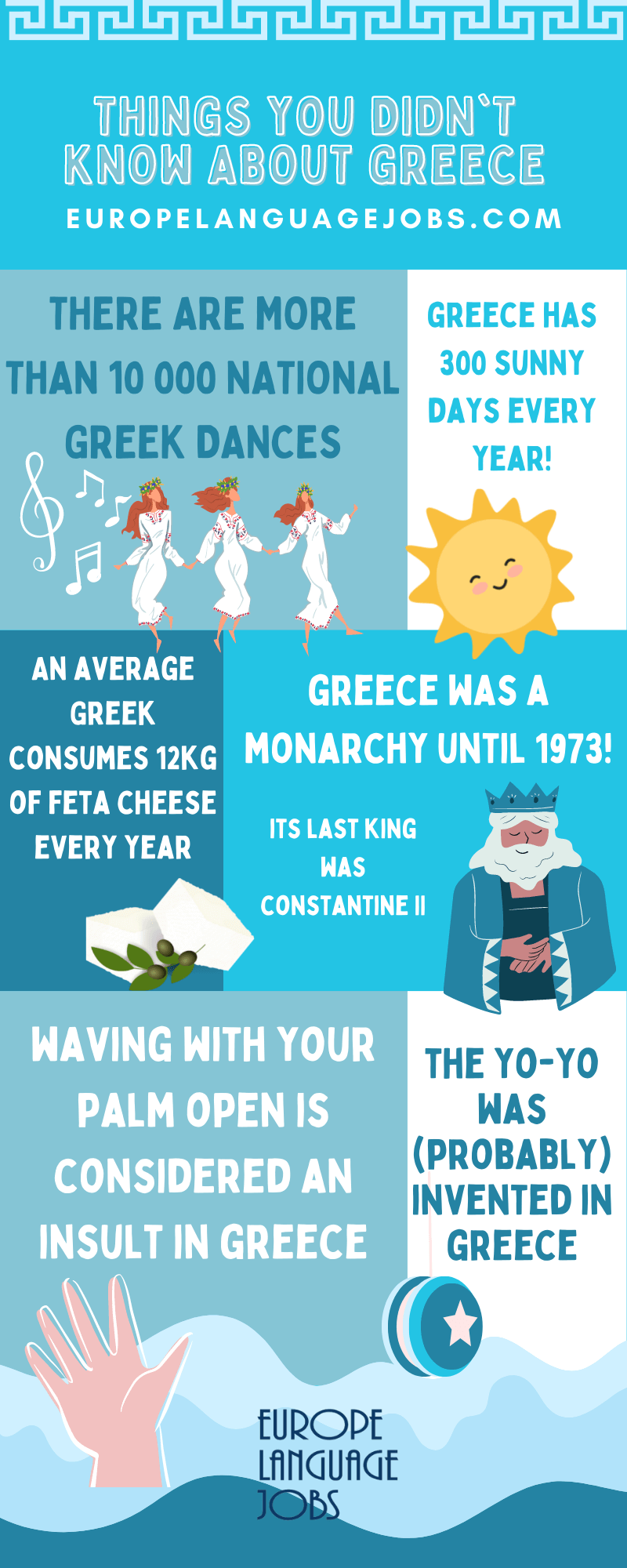 THINGS YOU DIDN`T KNOW ABOUT GREECE
EUROPELANGUAGEJOBS.COM

THERE ARE MORE THAN 10 000 NATIONAL GREEK DANCES

GREECE HAS 300 SUNNY DAYS EVERY YEAR!

AN AVERAGE GREEK CONSUMES 12KG OF FETA CHEESE EVERY YEAR

GREECE WAS A MONARCHY UNTIL 1973!

ITS LAST KING WAS CONSTANTINE II

WAVING WITH YOUR PALM OPEN IS CONSIDERED AN INSULT IN GREECE

THE YO-YO WAS (PROBABLY) INVENTED IN GREECE

EUROPE LANGUAGE JOBS