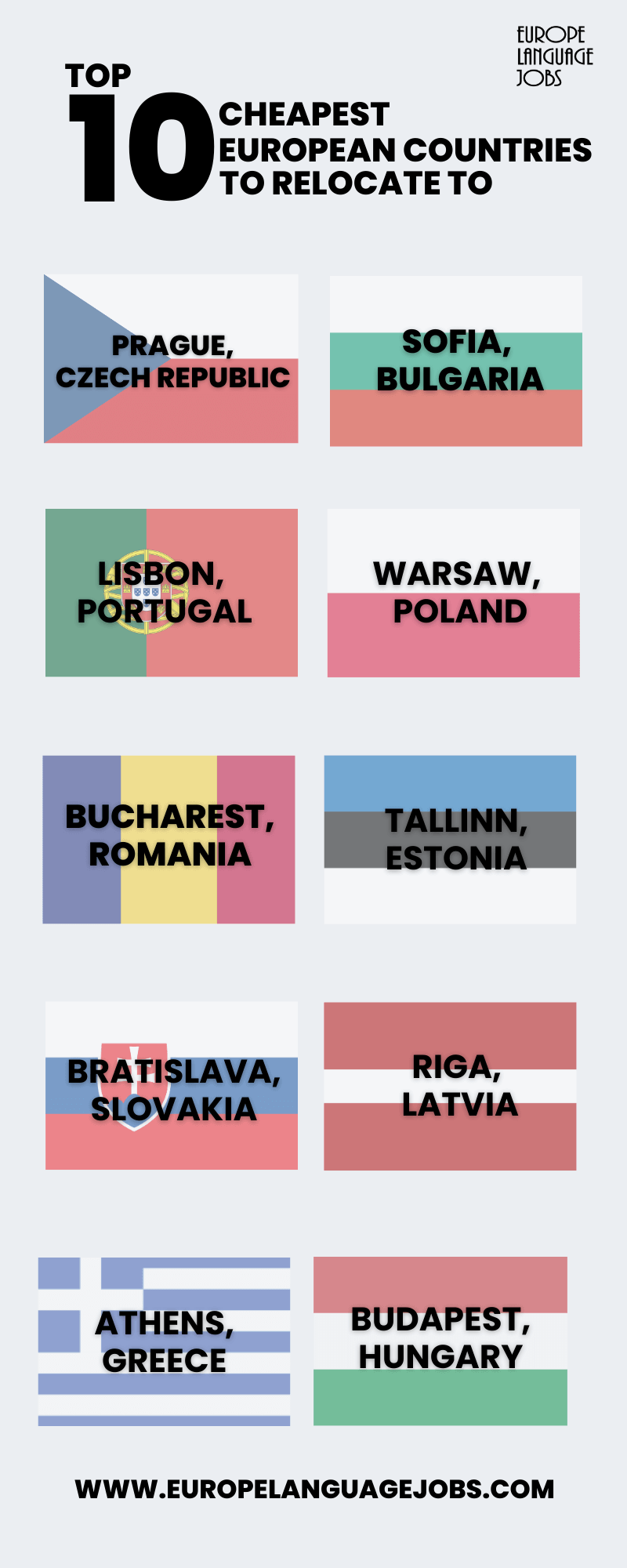 EUROPE LANGUAGE JOBS

TOP 10 CHEAPEST EUROPEAN COUNTRIES TO RELOCATE TO

PRAGUE, CZECH REPUBLIC

SOFIA, BULGARIA

LISBON, PORTUGAL

WARSAW, POLAND

BUCHAREST, ROMANIA

TALLINN, ESTONIA

BRATISLAVA, SLOVAKIA

RIGA, LATVIA

ATHENS, GREECE

BUDAPEST, HUNGARY

WWW.EUROPELANGUAGEJOBS.COM