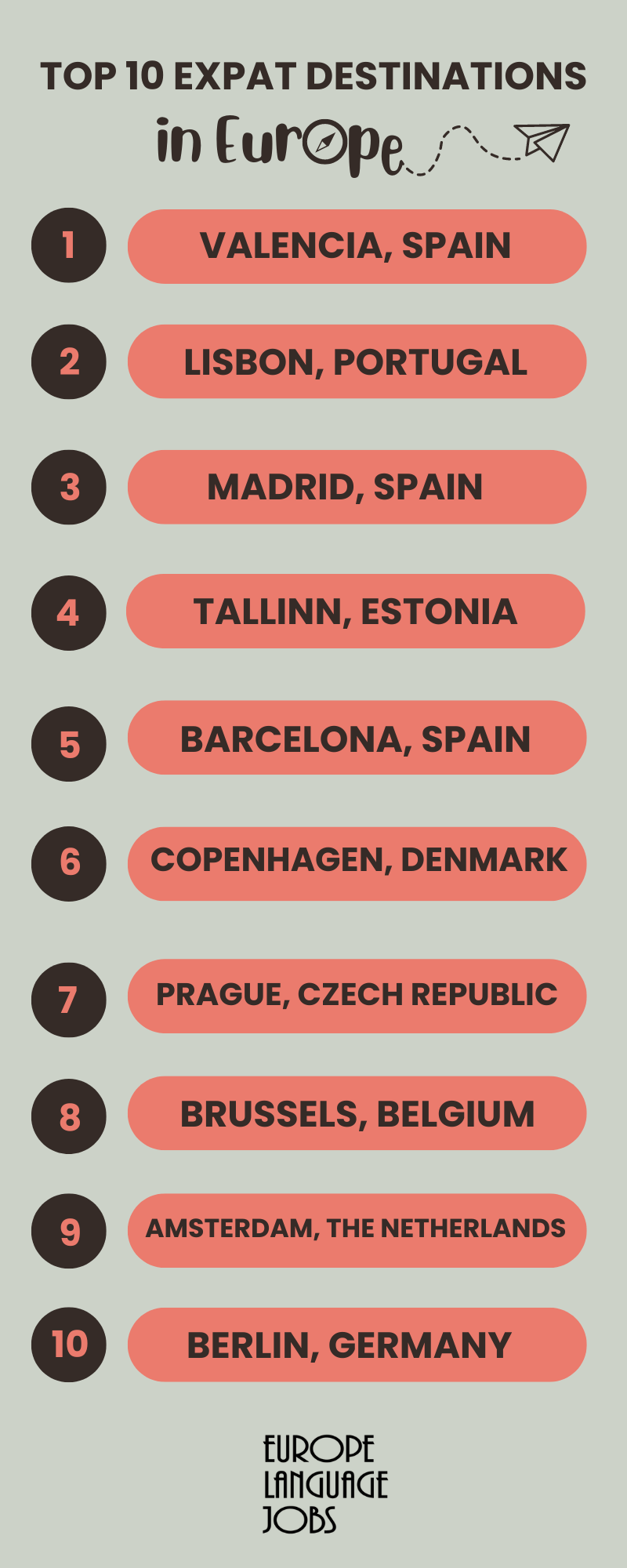 TOP 10 EXPAT DESTINATIONS
in Europe

1 VALENCIA, SPAIN

2 LISBON, PORTUGAL

3 MADRID, SPAIN

4 TALLINN, ESTONIA

5 BARCELONA, SPAIN

6 COPENHAGEN, DENMARK

7 PRAGUE, CZECH REPUBLIC

8 BRUSSELS, BELGIUM

9 AMSTERDAM, THE NETHERLANDS

10 BERLIN, GERMANY

EUROPE
LANGUAGE
JOBS