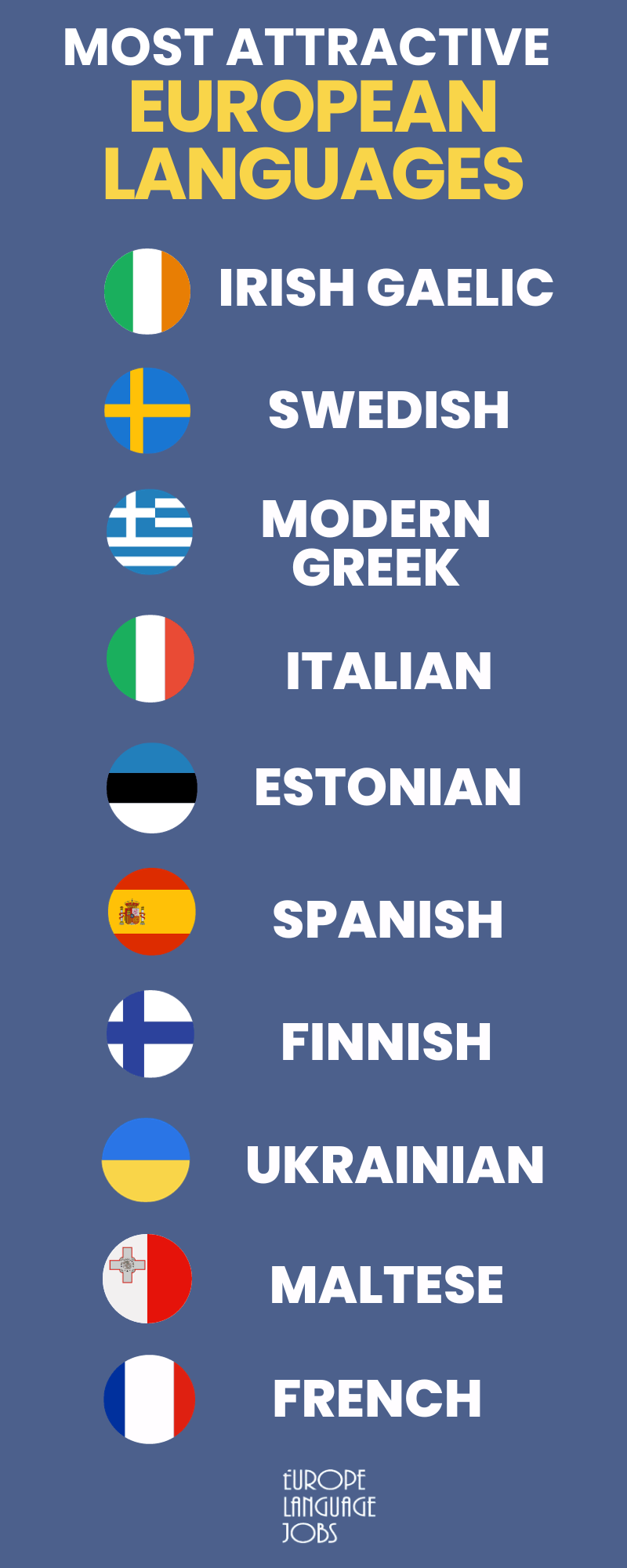 MOST ATTRACTIVE
EUROPEAN LANGUAGES

IRISH GAELIC

SWEDISH

MODERN GREEK

ITALIAN

ESTONIAN

SPANISH

FINNISH

UKRAINIAN

MALTESE

FRENCH

EUROPE
LANGUAGE
JOBS