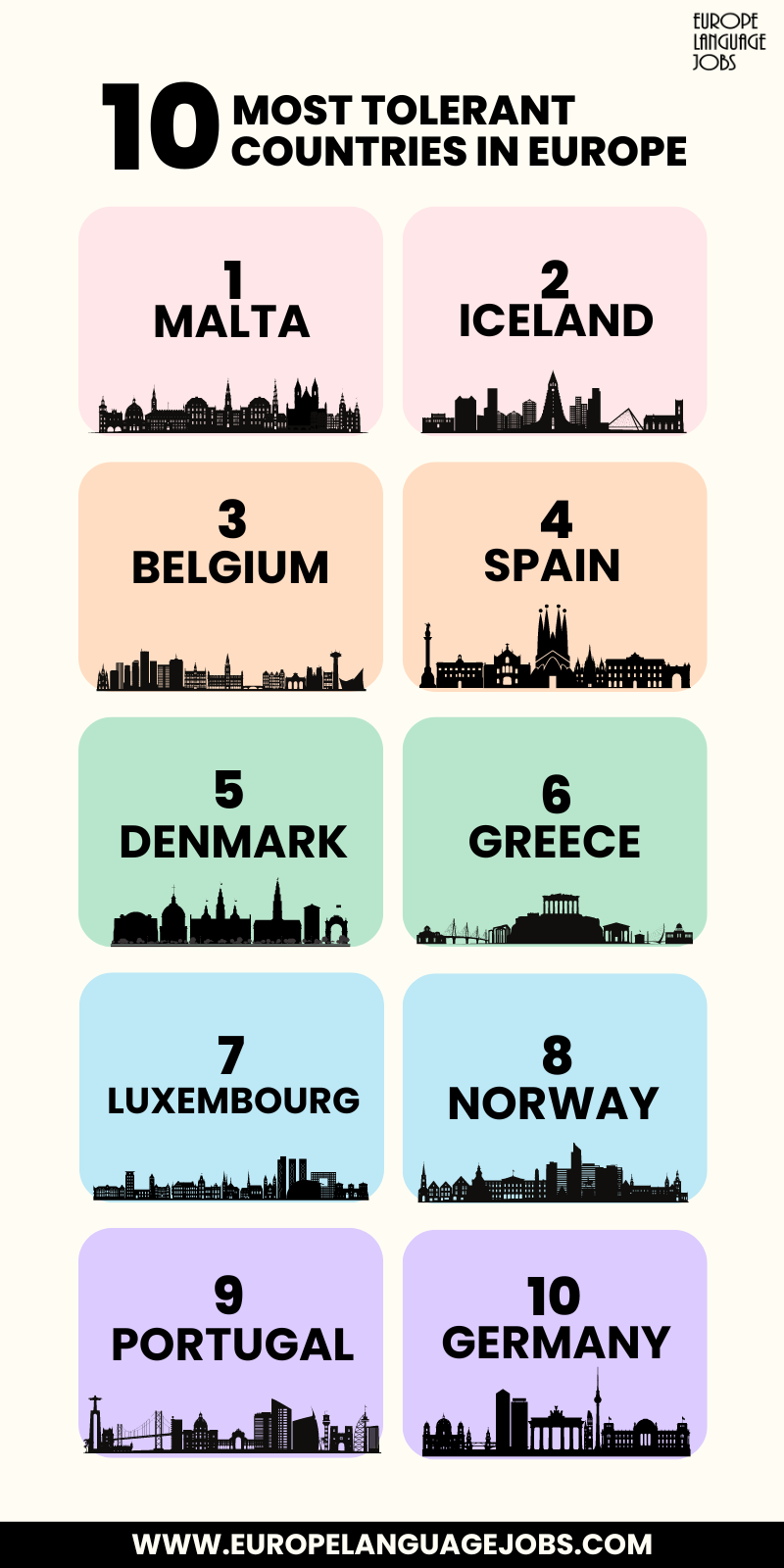 EUROPE LANGUAGE JOBS

10 MOST TOLERANT COUNTRIES IN EUROPE

1
MALTA

2
ICELAND

3
BELGIUM

4
SPAIN

5
DENMARK

6
GREECE

7
LUXEMBOURG

8
NORWAY

9
PORTUGAL

10
GERMANY

WWW.EUROPELANGUAGEJOBS.COM