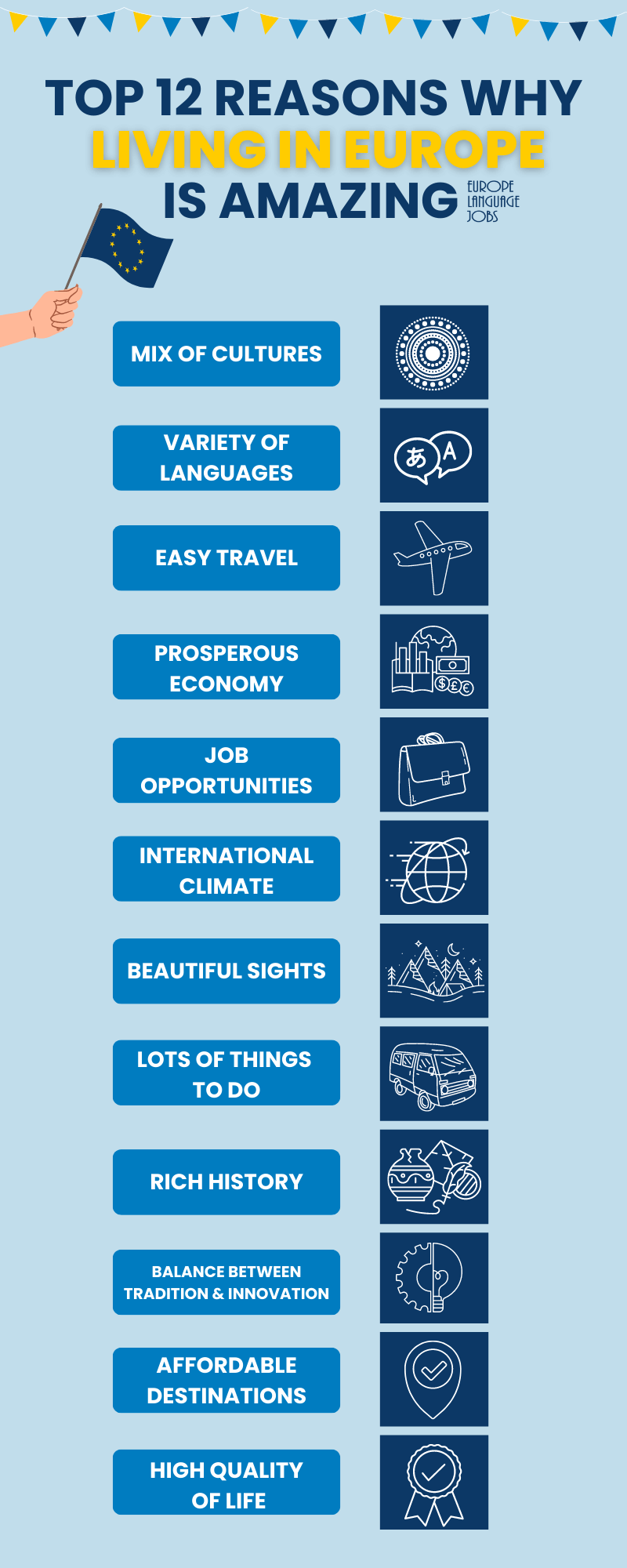 TOP 12 REASONS WHY LIVING IN EUROPE IS AMAZING

EUROPE LANGUAGE JOBS

MIX OF CULTURES

VARIETY OF LANGUAGES

あ A

EASY TRAVEL

PROSPEROUS ECONOMY

$ £ €

JOB OPPORTUNITIES

INTERNATIONAL CLIMATE

BEAUTIFUL SIGHTS

LOTS OF THINGS TO DO

RICH HISTORY

BALANCE BETWEEN TRADITION & INNOVATION

AFFORDABLE DESTINATIONS

HIGH QUALITY OF LIFE