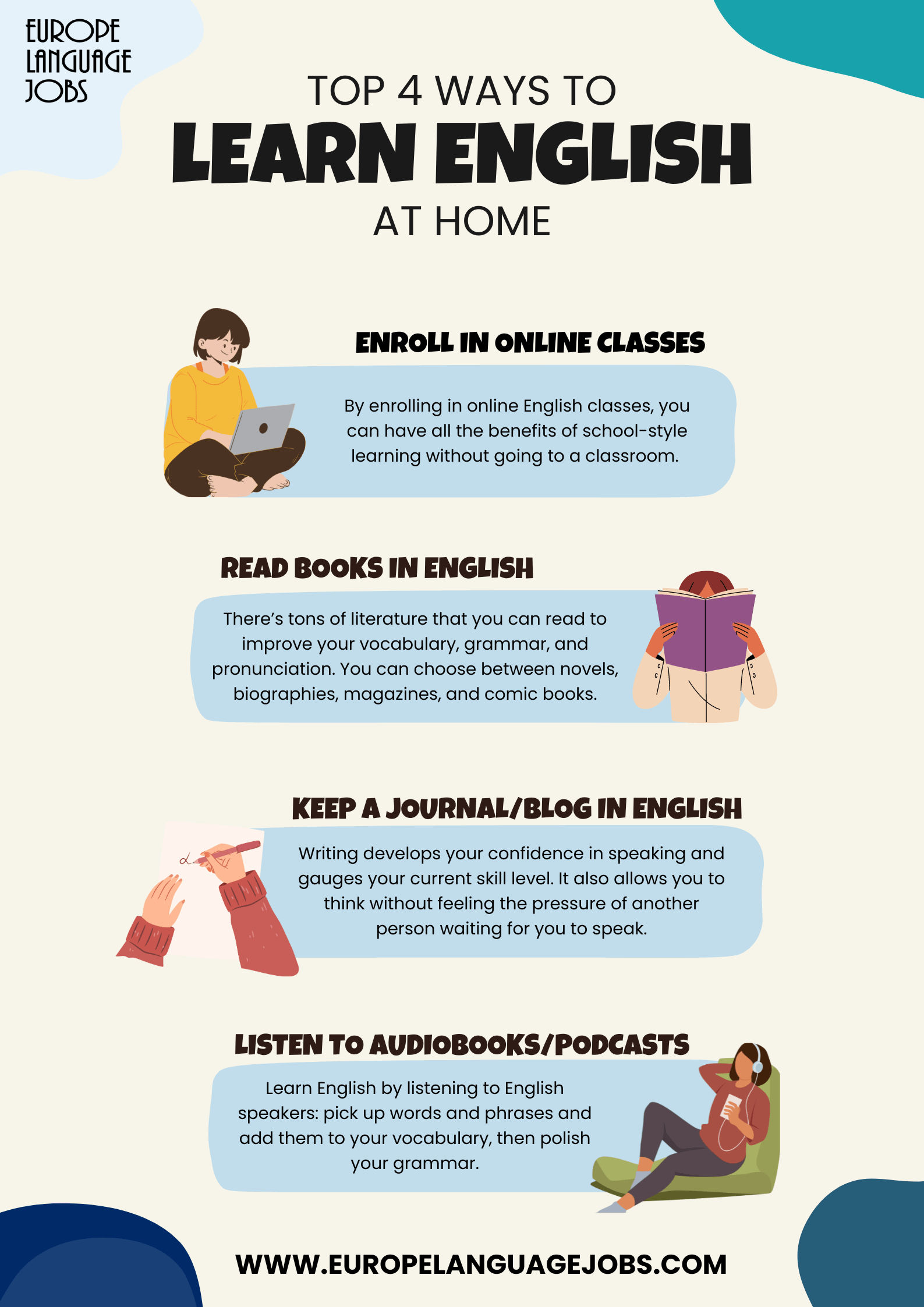 EUROPE LANGUAGE JOBS

TOP 4 WAYS TO
LEARN ENGLISH
AT HOME

ENROLL IN ONLINE CLASSES

By enrolling in online English classes, you can have all the benefits of school-style learning without going to a classroom.

READ BOOKS IN ENGLISH

There's tons of literature that you can read to improve your vocabulary, grammar, and pronunciation. You can choose between novels, biographies, magazines, and comic books.

KEEP A JOURNAL/BLOG IN ENGLISH

Writing develops your confidence in speaking and gauges your current skill level. It also allows you to think without feeling the pressure of another person waiting for you to speak.

LISTEN TO AUDIOBOOKS/PODCASTS

Learn English by listening to English speakers: pick up words and phrases and add them to your vocabulary, then polish your grammar.

WWW.EUROPELANGUAGEJOBS.COM