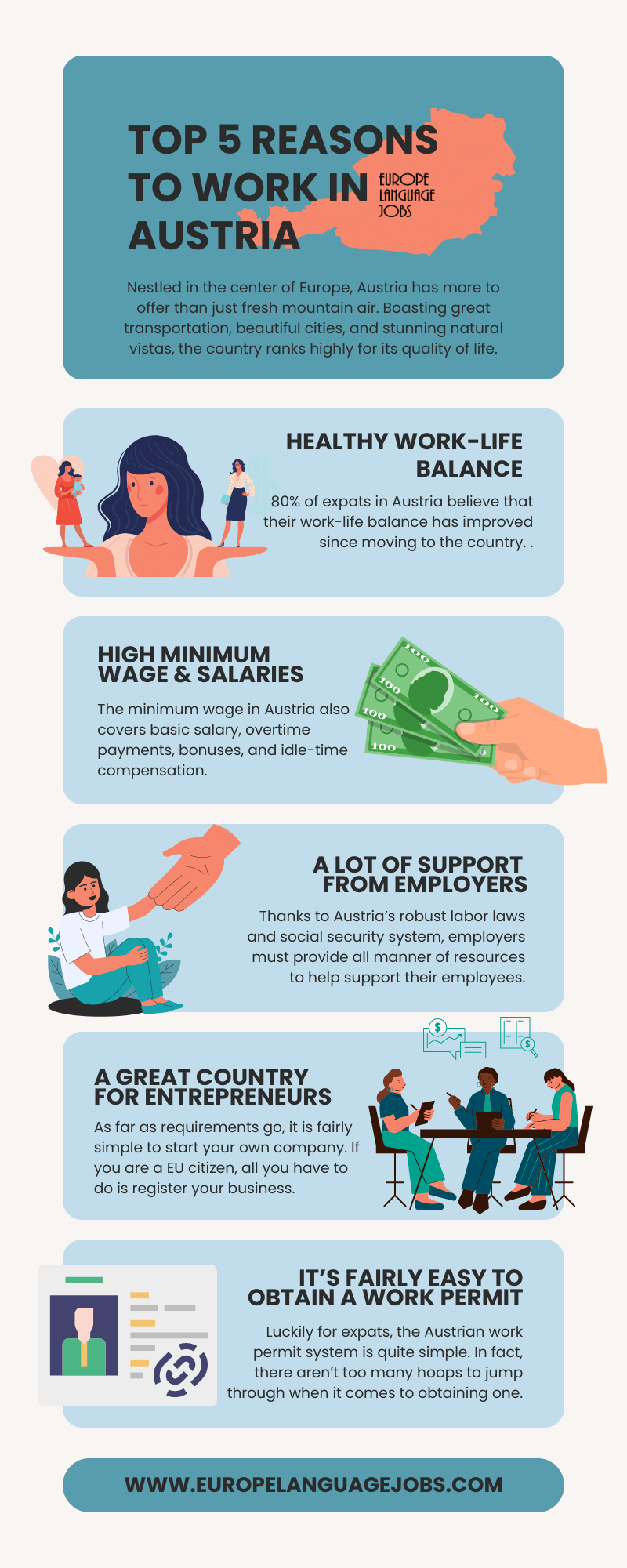 TOP 5 REASONS TO WORK IN AUSTRIA

EUROPE LANGUAGE JOBS

Nestled in the center of Europe, Austria has more to offer than just fresh mountain air. Boasting great transportation, beautiful cities, and stunning natural vistas, the country ranks highly for its quality of life.

HEALTHY WORK-LIFE BALANCE

80% of expats in Austria believe that their work-life balance has improved since moving to the country. .

HIGH MINIMUM WAGE & SALARIES

The minimum wage in Austria also covers basic salary, overtime payments, bonuses, and idle-time compensation.

100 100 100 100 100

A LOT OF SUPPORT FROM EMPLOYERS

Thanks to Austria's robust labor laws and social security system, employers must provide all manner of resources to help support their employees.

A GREAT COUNTRY FOR ENTREPRENEURS

As far as requirements go, it is fairly simple to start your own company. If you are a EU citizen, all you have to do is register your business.

IT'S FAIRLY EASY TO OBTAIN A WORK PERMIT

Luckily for expats, the Austrian work permit system is quite simple. In fact, there aren't too many hoops to jump through when it comes to obtaining one.

WWW.EUROPELANGUAGEJOBS.COM