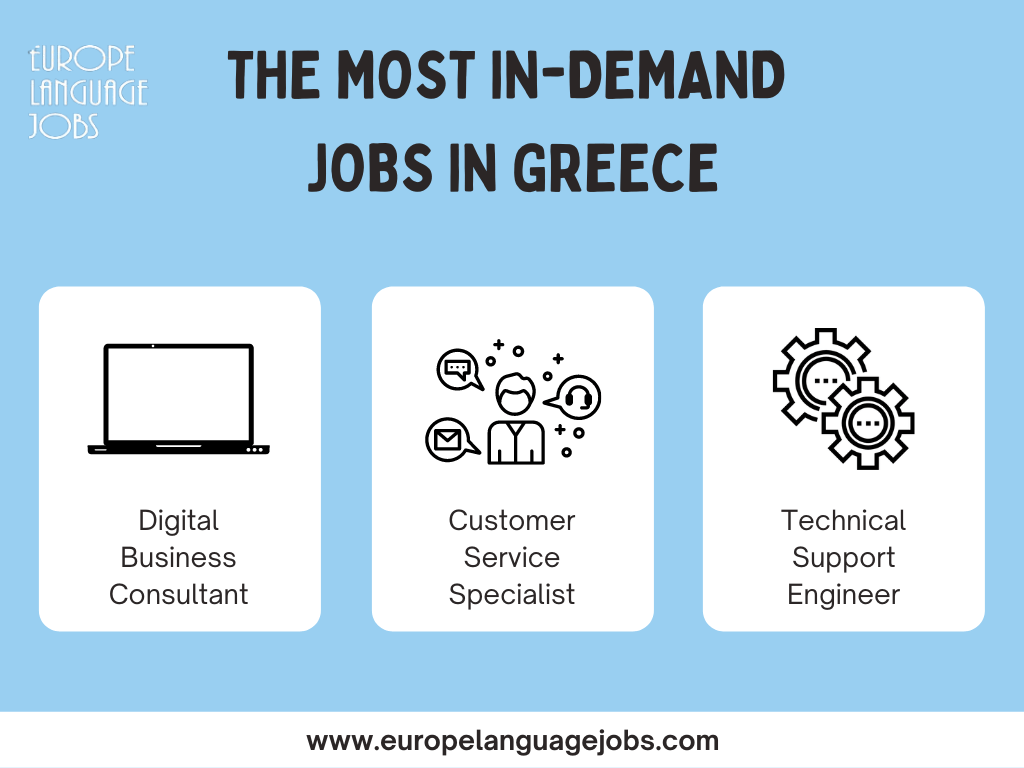 EUROPE LANGUAGE JOBS

THE MOST IN-DEMAND JOBS IN GREECE

Digital Business Consultant

Customer Service Specialist

Technical Support Engineer

www.europelanguagejobs.com