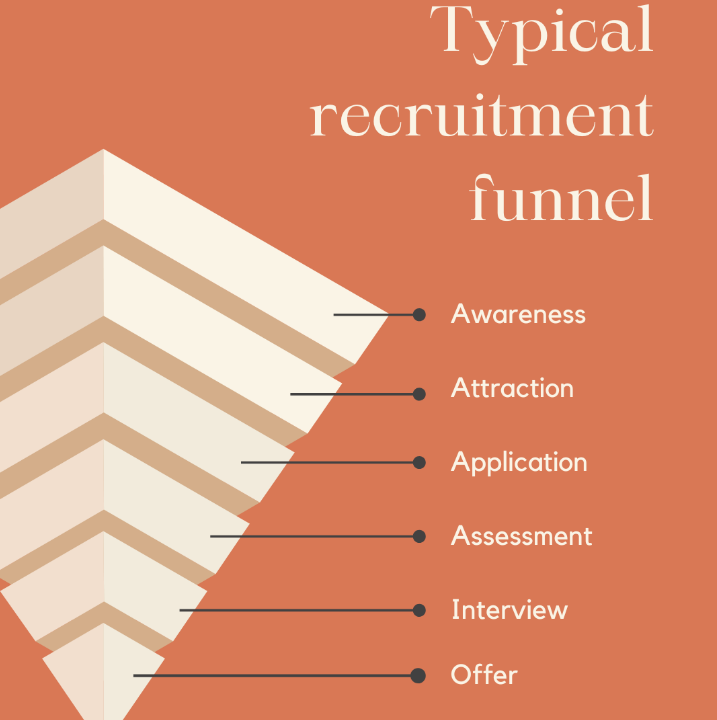 Typical recruitment funnel

Awareness

Attraction

Application

Assessment

Interview

Offer