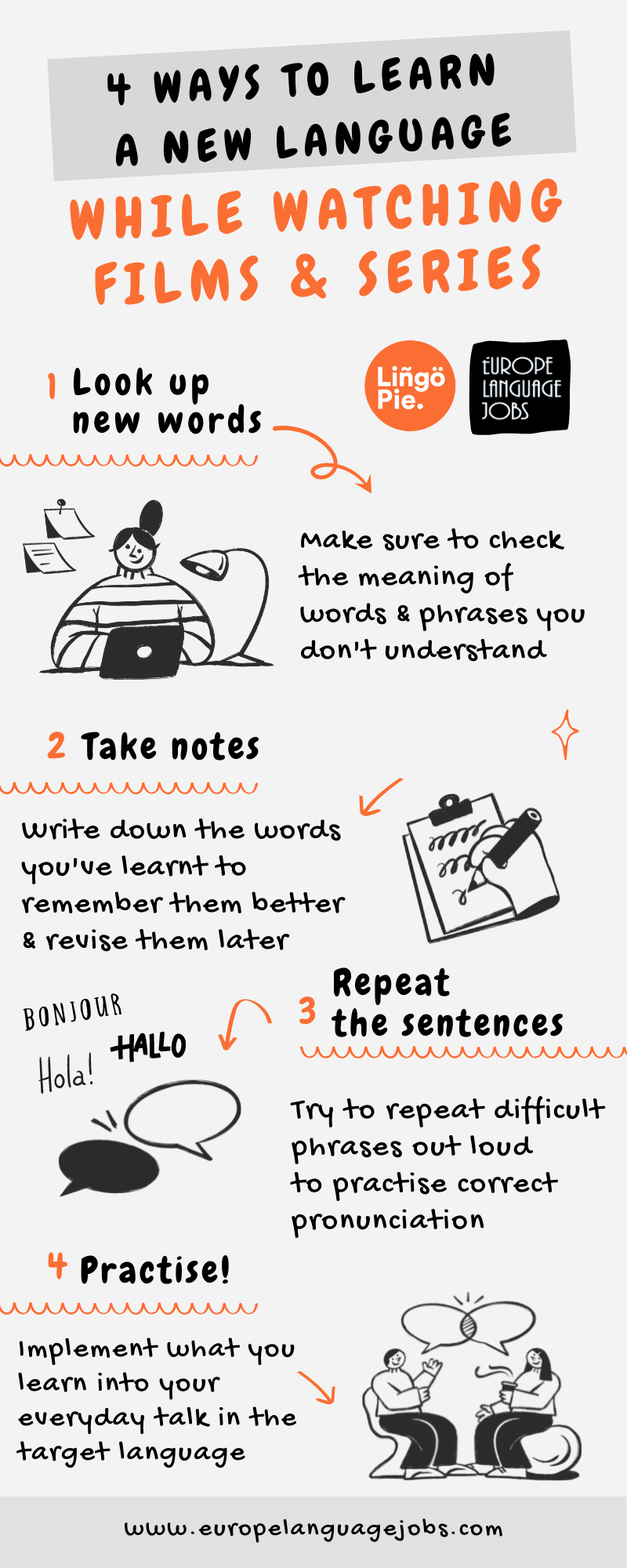 4 WAYS TO LEARN A NEW LANGUAGE

WHILE WATCHING FILMS & SERIES

Liñgö Pie.

EUROPE LANGUAGE JOBS

1 Look up new words

Make sure to check the meaning of words & phrases you don't understand

2 Take notes

Write down the words you've learnt to remember them better & revise them later

BONJOUR

HALLO

Hola!

3 Repeat the sentences

Try to repeat difficult phrases out loud to practise correct pronunciation

4 Practise!

Implement what you learn into your everyday talk in the target language

www.europelanguagejobs.com