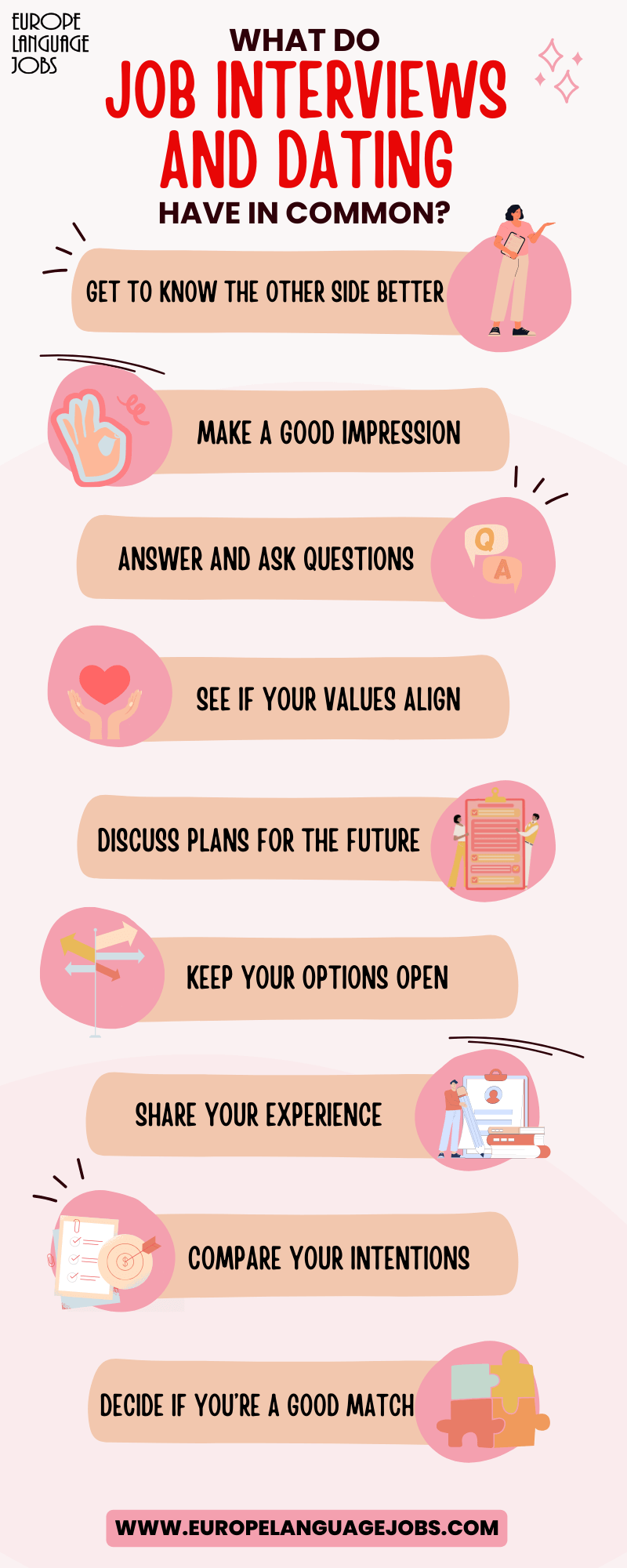 EUROPE LANGUAGE JOBS

WHAT DO
JOB INTERVIEWS
AND DATING
HAVE IN COMMON?

GET TO KNOW THE OTHER SIDE BETTER

MAKE A GOOD IMPRESSION

ANSWER AND ASK QUESTIONS

Q
A

SEE IF YOUR VALUES ALIGN

DISCUSS PLANS FOR THE FUTURE

KEEP YOUR OPTIONS OPEN

SHARE YOUR EXPERIENCE

COMPARE YOUR INTENTIONS

DECIDE IF YOU'RE A GOOD MATCH

WWW.EUROPELANGUAGEJOBS.COM