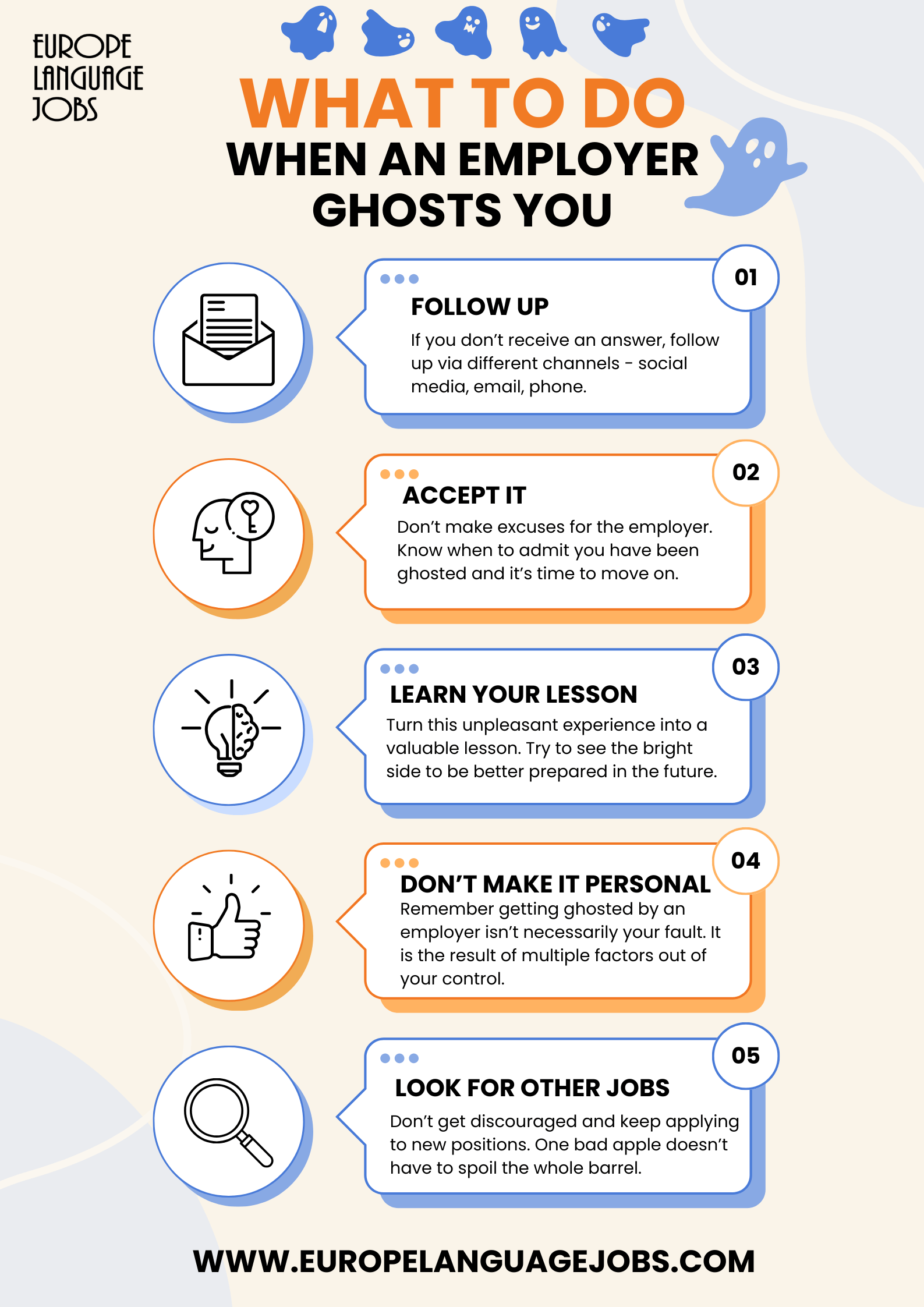 EUROPE LANGUAGE JOBS

WHAT TO DO
WHEN AN EMPLOYER GHOSTS YOU

01
FOLLOW UP
If you don't receive an answer, follow up via different channels - social media, email, phone.

02
ACCEPT IT
Don't make excuses for the employer. Know when to admit you have been ghosted and it's time to move on.

03
LEARN YOUR LESSON
Turn this unpleasant experience into a valuable lesson. Try to see the bright side to be better prepared in the future.

04
DON'T MAKE IT PERSONAL
Remember getting ghosted by an employer isn't necessarily your fault. It is the result of multiple factors out of your control.

05
LOOK FOR OTHER JOBS
Don't get discouraged and keep applying to new positions. One bad apple doesn't have to spoil the whole barrel.

WWW.EUROPELANGUAGEJOBS.COM