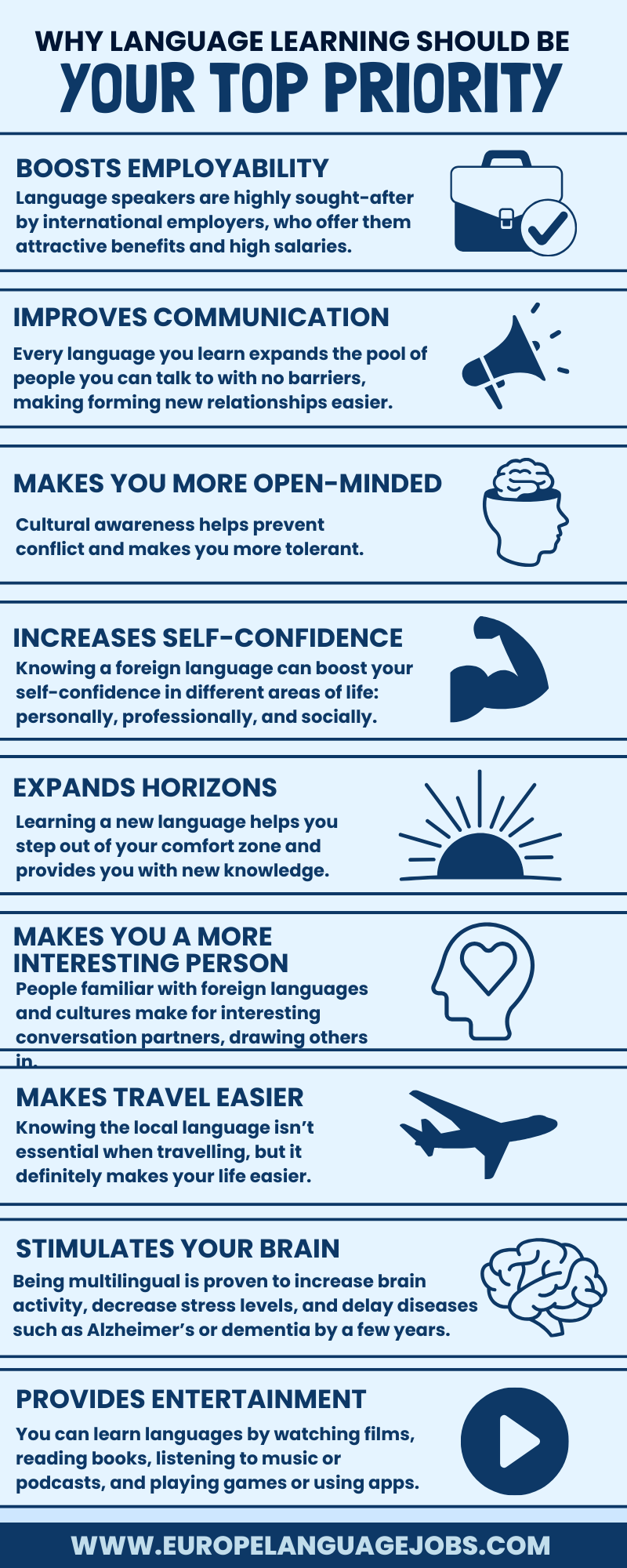 WHY LANGUAGE LEARNING SHOULD BE
YOUR TOP PRIORITY

BOOSTS EMPLOYABILITY
Language speakers are highly sought-after by international employers, who offer them attractive benefits and high salaries.

IMPROVES COMMUNICATION
Every language you learn expands the pool of people you can talk to with no barriers, making forming new relationships easier.

MAKES YOU MORE OPEN-MINDED
Cultural awareness helps prevent conflict and makes you more tolerant.

INCREASES SELF-CONFIDENCE
Knowing a foreign language can boost your self-confidence in different areas of life: personally, professionally, and socially.

EXPANDS HORIZONS
Learning a new language helps you step out of your comfort zone and provides you with new knowledge.

MAKES YOU A MORE INTERESTING PERSON
People familiar with foreign languages and cultures make for interesting conversation partners, drawing others in.

MAKES TRAVEL EASIER
Knowing the local language isn't essential when travelling, but it definitely makes your life easier.

STIMULATES YOUR BRAIN
Being multilingual is proven to increase brain activity, decrease stress levels, and delay diseases such as Alzheimer's or dementia by a few years.

PROVIDES ENTERTAINMENT
You can learn languages by watching films, reading books, listening to music or podcasts, and playing games or using apps.

WWW.EUROPELANGUAGEJOBS.COM