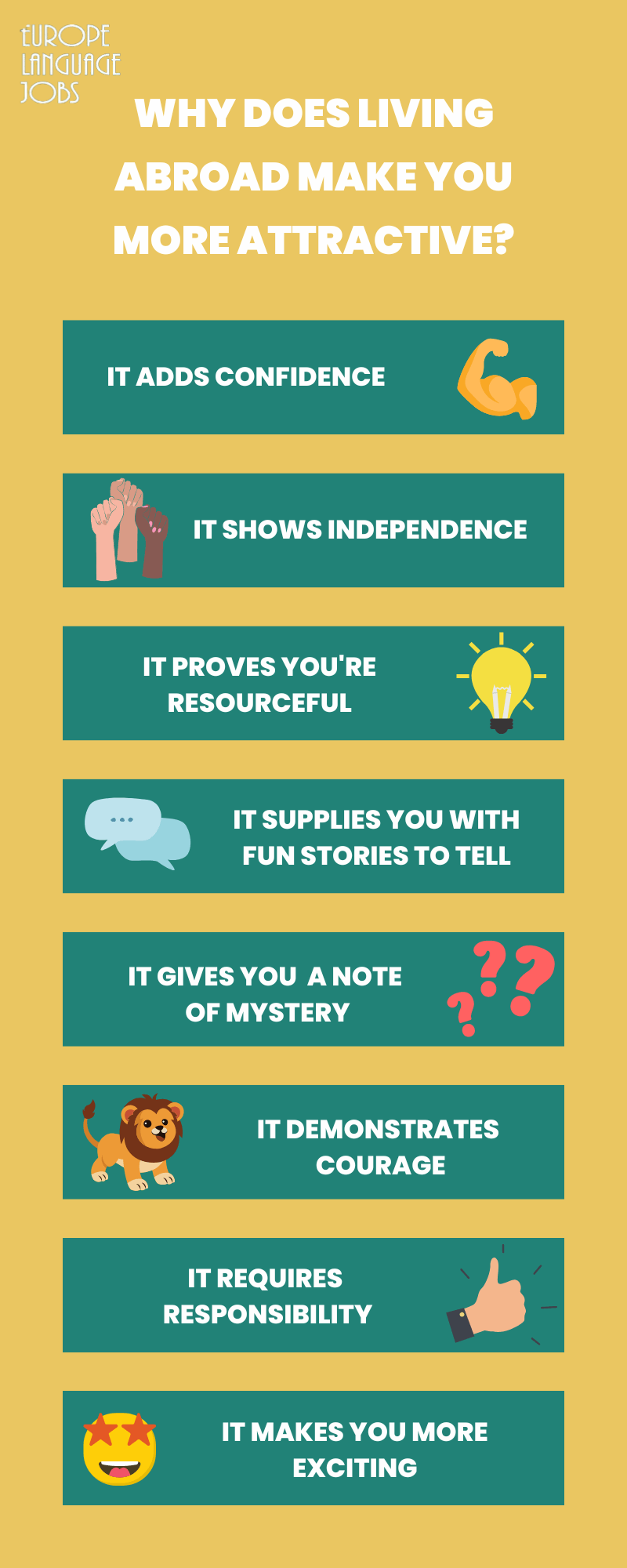 EUROPE LANGUAGE JOBS

WHY DOES LIVING ABROAD MAKE YOU MORE ATTRACTIVE?

IT ADDS CONFIDENCE

IT SHOWS INDEPENDENCE

IT PROVES YOU'RE RESOURCEFUL

IT SUPPLIES YOU WITH FUN STORIES TO TELL

IT GIVES YOU A NOTE OF MYSTERY

IT DEMONSTRATES COURAGE

IT REQUIRES RESPONSIBILITY

IT MAKES YOU MORE EXCITING