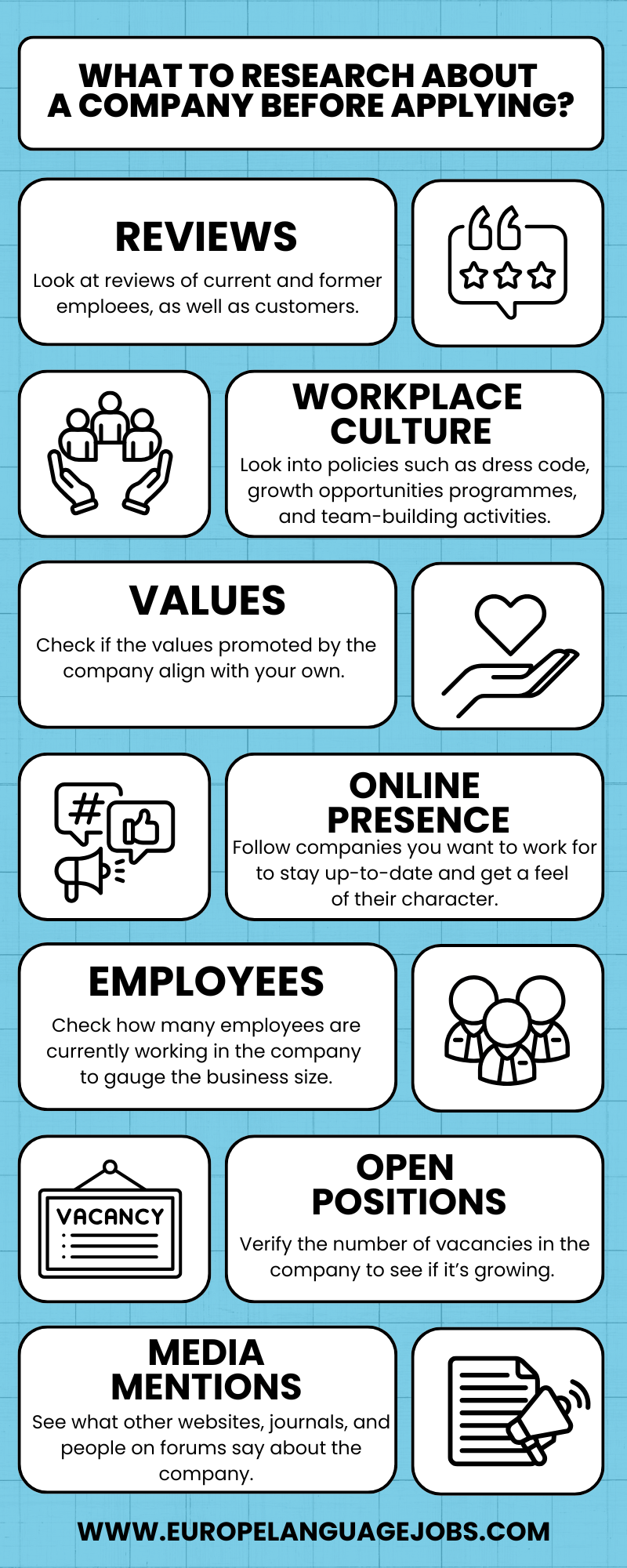 WHAT TO RESEARCH ABOUT A COMPANY BEFORE APPLYING?

REVIEWS

Look at reviews of current and former emploees, as well as customers.

WORKPLACE CULTURE

Look into policies such as dress code, growth opportunities programmes, and team-building activities.

VALUES

Check if the values promoted by the company align with your own.

#

ONLINE PRESENCE

Follow companies you want to work for to stay up-to-date and get a feel of their character.

EMPLOYEES

Check how many employees are currently working in the company to gauge the business size.

VACANCY

OPEN POSITIONS

Verify the number of vacancies in the company to see if it's growing.

MEDIA MENTIONS

See what other websites, journals, and people on forums say about the company.

WWW.EUROPELANGUAGEJOBS.COM