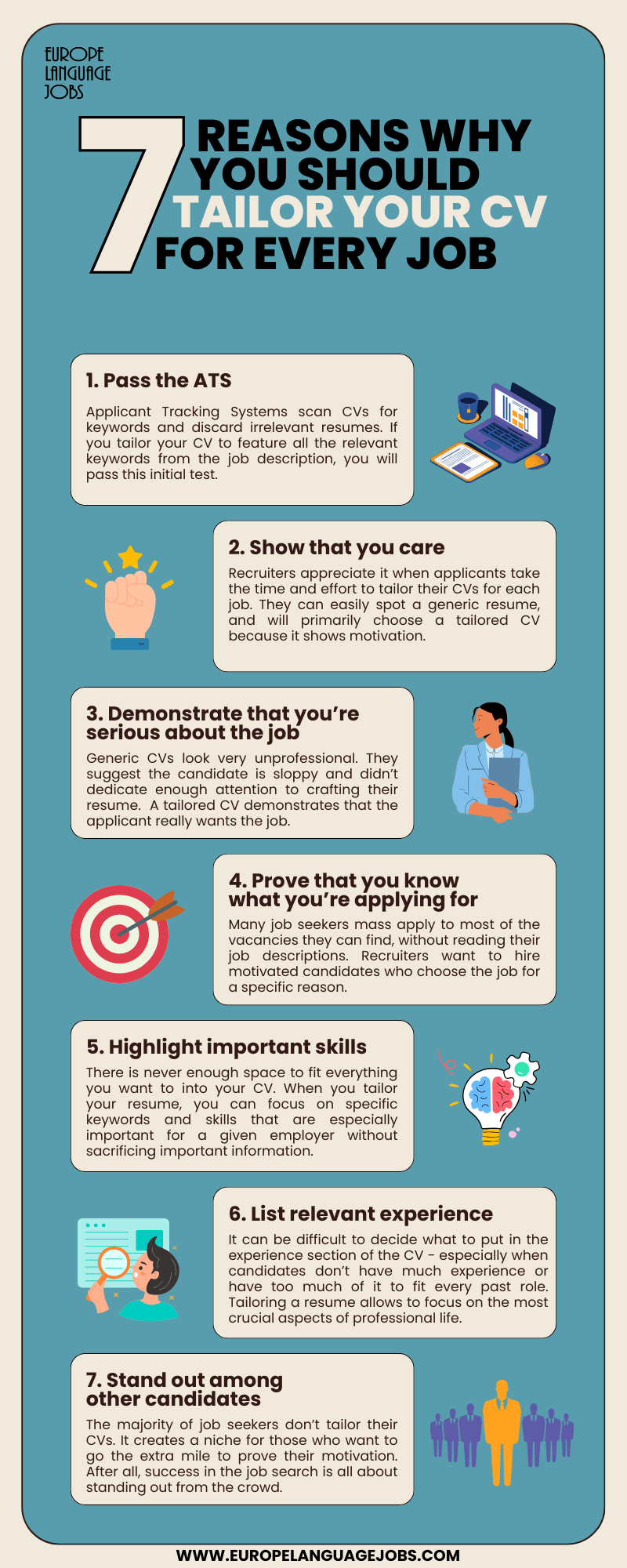 EUROPE LANGUAGE JOBS

7 REASONS WHY YOU SHOULD TAILOR YOUR CV FOR EVERY JOB

1. Pass the ATS

Applicant Tracking Systems scan CVs for keywords and discard irrelevant resumes. If you tailor your CV to feature all the relevant keywords from the job description, you will pass this initial test.

2. Show that you care

Recruiters appreciate it when applicants take the time and effort to tailor their CVs for each job. They can easily spot a generic resume, and will primarily choose a tailored CV because it shows motivation.

3. Demonstrate that you're serious about the job

Generic CVs look very unprofessional. They suggest the candidate is sloppy and didn't dedicate enough attention to crafting their resume. A tailored CV demonstrates that the applicant really wants the job.

4. Prove that you know what you're applying for

Many job seekers mass apply to most of the vacancies they can find, without reading their job descriptions. Recruiters want to hire motivated candidates who choose the job for a specific reason.

5. Highlight important skills

There is never enough space to fit everything you want to into your CV. When you tailor your resume, you can focus on specific keywords and skills that are especially important for a given employer without sacrificing important information.

6. List relevant experience

It can be difficult to decide what to put in the experience section of the CV - especially when candidates don't have much experience or have too much of it to fit every past role. Tailoring a resume allows to focus on the most crucial aspects of professional life.

7. Stand out among other candidates

The majority of job seekers don't tailor their CVs. It creates a niche for those who want to go the extra mile to prove their motivation. After all, success in the job search is all about standing out from the crowd.

WWW.EUROPELANGUAGEJOBS.COM