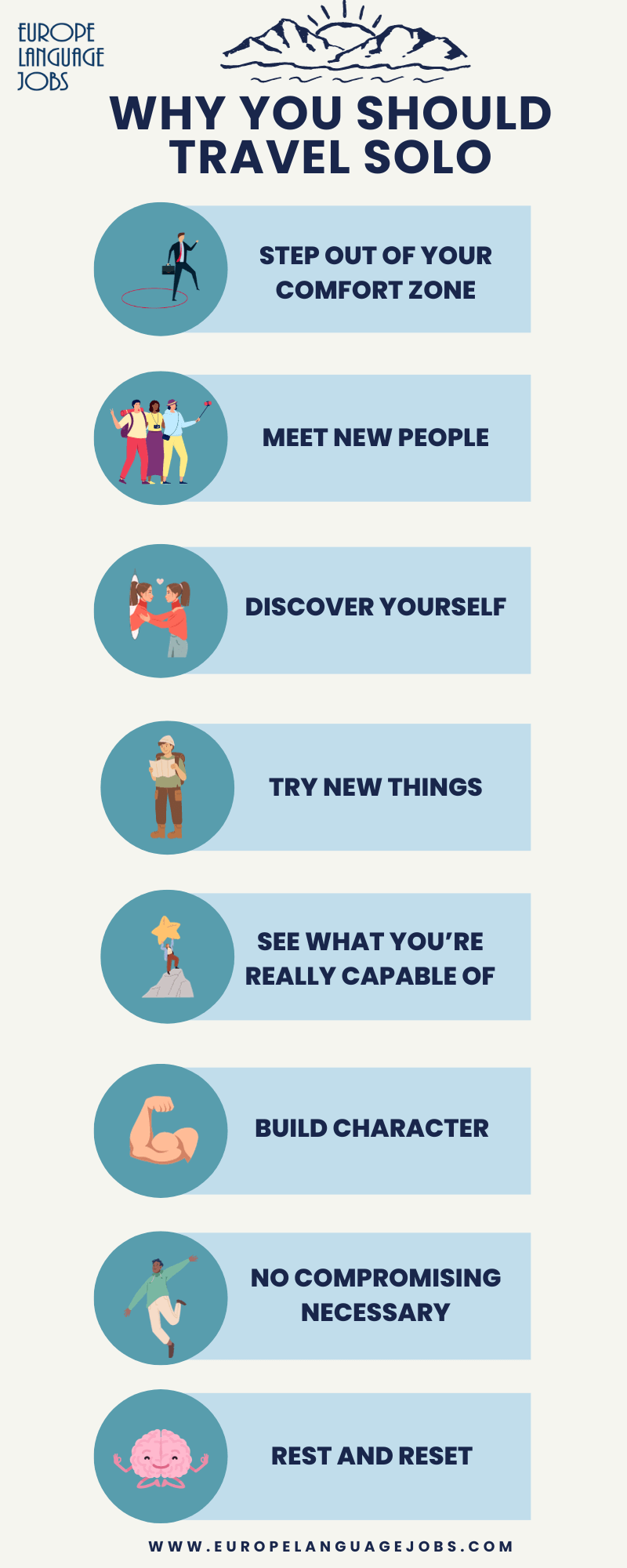 EUROPE LANGUAGE JOBS

WHY YOU SHOULD TRAVEL SOLO

STEP OUT OF YOUR COMFORT ZONE

MEET NEW PEOPLE

DISCOVER YOURSELF

TRY NEW THINGS

SEE WHAT YOU'RE REALLY CAPABLE OF

BUILD CHARACTER

NO COMPROMISING NECESSARY

REST AND RESET

WWW.EUROPELANGUAGEJOBS.COM