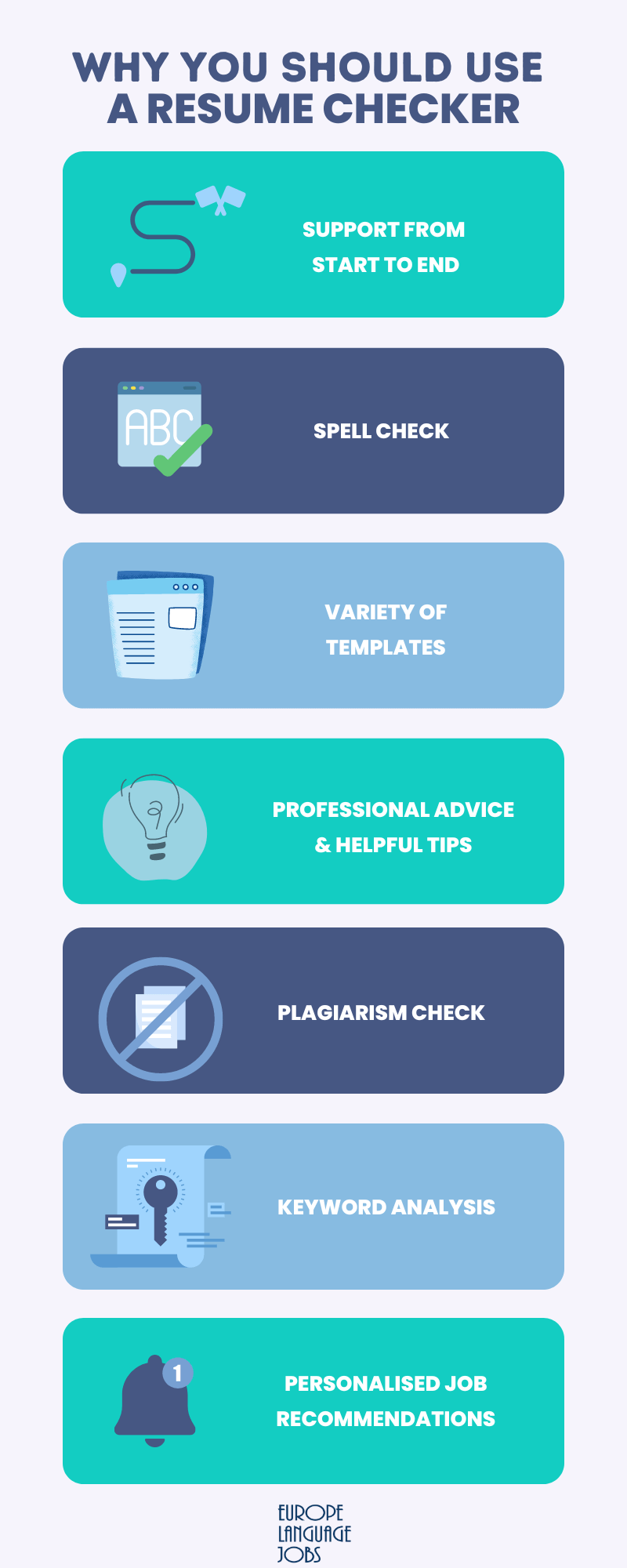 WHY YOU SHOULD USE A RESUME CHECKER

SUPPORT FROM START TO END

ABC

SPELL CHECK

VARIETY OF TEMPLATES

PROFESSIONAL ADVICE & HELPFUL TIPS

PLAGIARISM CHECK

KEYWORD ANALYSIS

1

PERSONALISED JOB RECOMMENDATIONS

EUROPE LANGUAGE JOBS