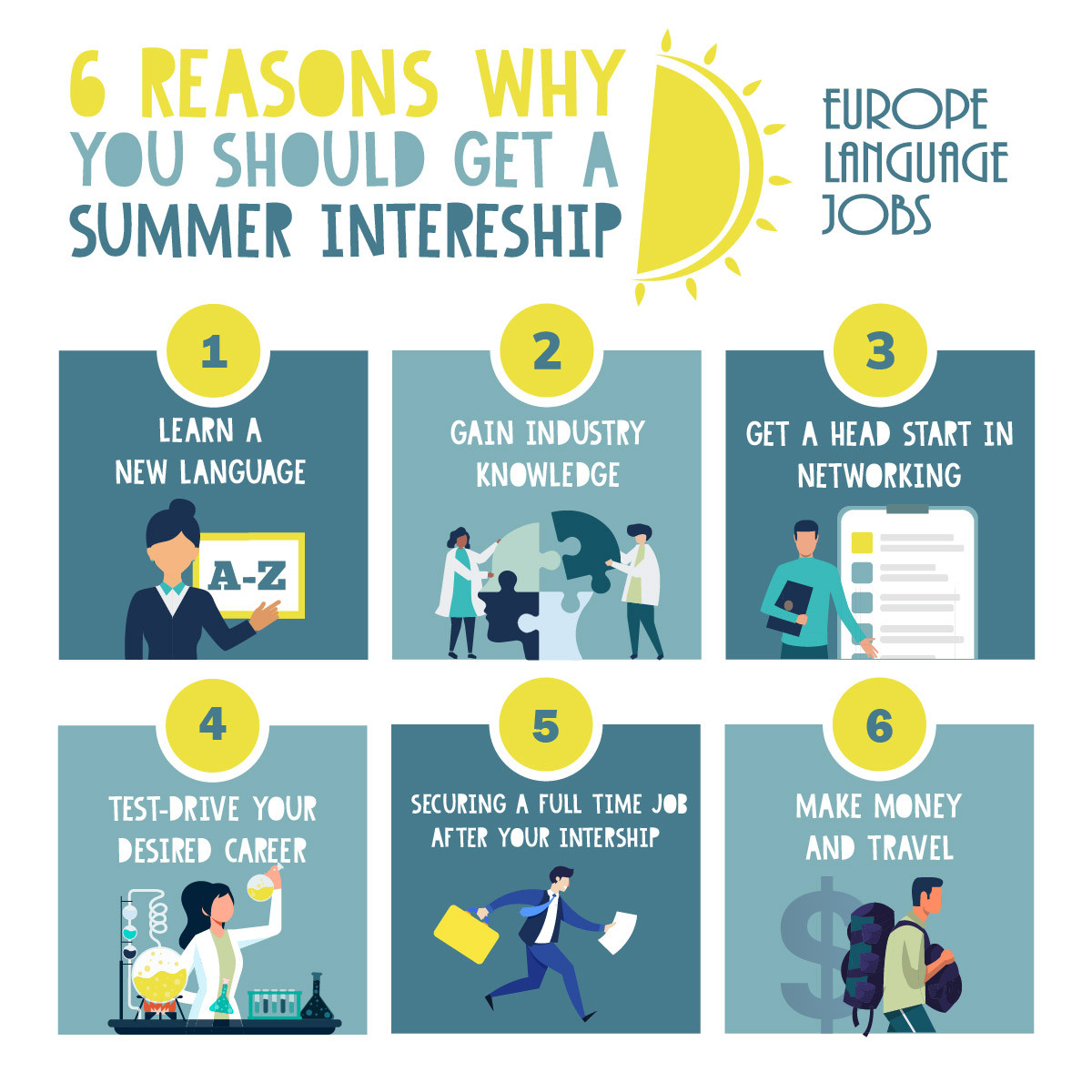 6 REASONS WHY YOU SHOULD GET A SUMMER INTERESHIP

EUROPE LANGUAGE JOBS

1
LEARN A NEW LANGUAGE
A-Z

2
GAIN INDUSTRY KNOWLEDGE

3
GET A HEAD START IN NETWORKING

4
TEST-DRIVE YOUR DESIRED CAREER

5
SECURING A FULL TIME JOB AFTER YOUR INTERSHIP

6
MAKE MONEY AND TRAVEL
$